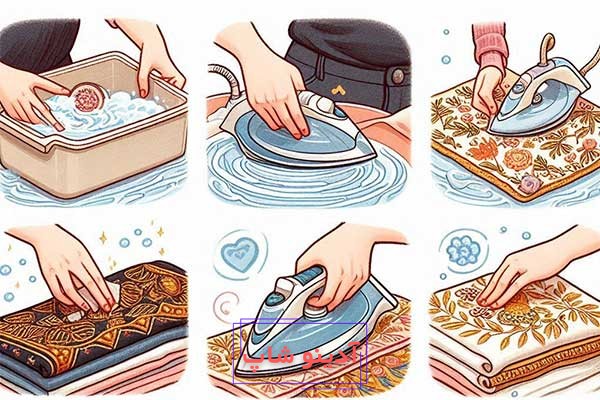 آدینو شاپ