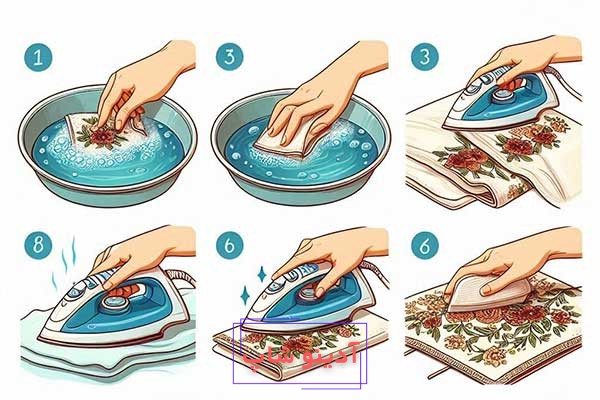 1
3
3
8
6
6
آدینو شاپ