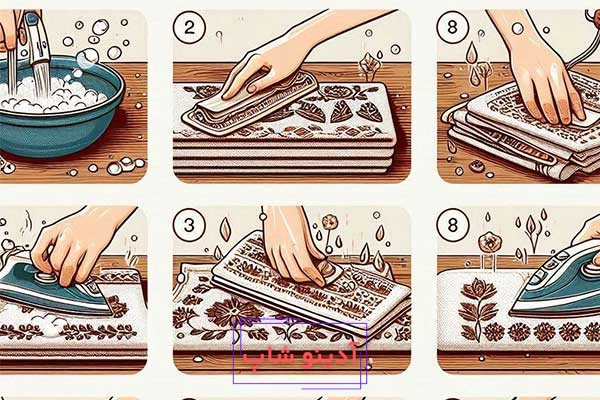 2

8

3

8

آدینو شاپ